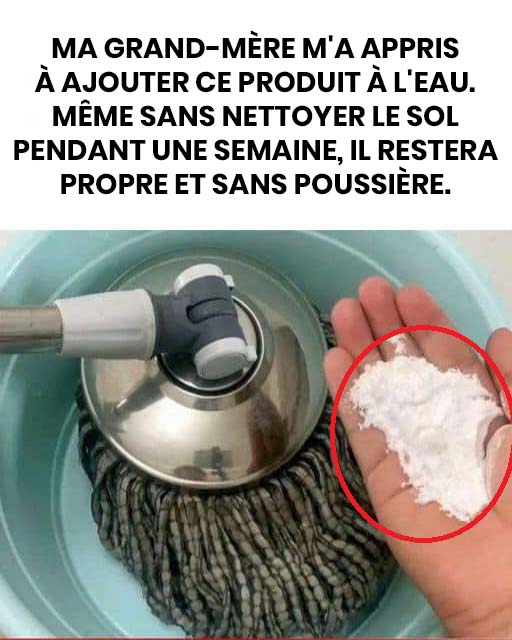 MA GRAND-MÈRE M'A APPRIS À AJOUTER CE PRODUIT À L'EAU. MÊME SANS NETTOYER LE SOL PENDANT UNE SEMAINE, IL RESTERA PROPRE ET SANS POUSSIÈRE.